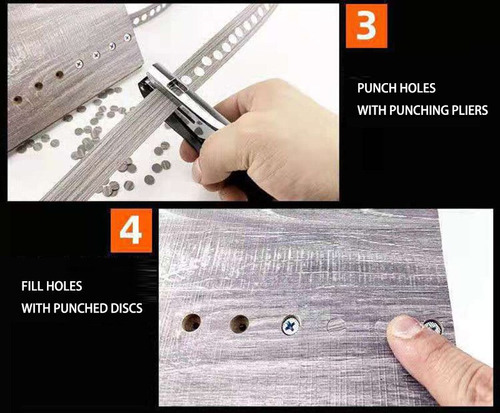 3

PUNCH HOLES
WITH PUNCHING PLIERS

4

FILL HOLES
WITH PUNCHED DISCS