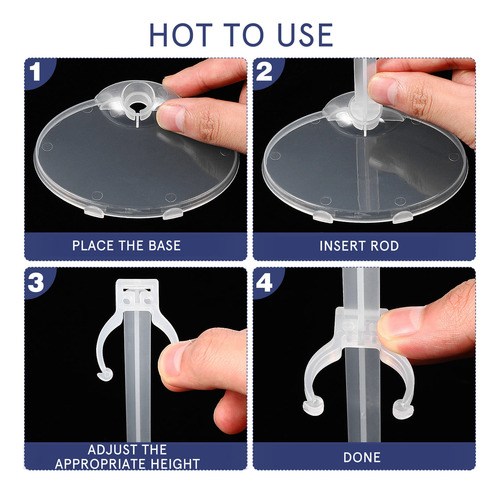 HOT TO USE

1

PLACE THE BASE

2

INSERT ROD

3

ADJUST THE APPROPRIATE HEIGHT

4

DONE