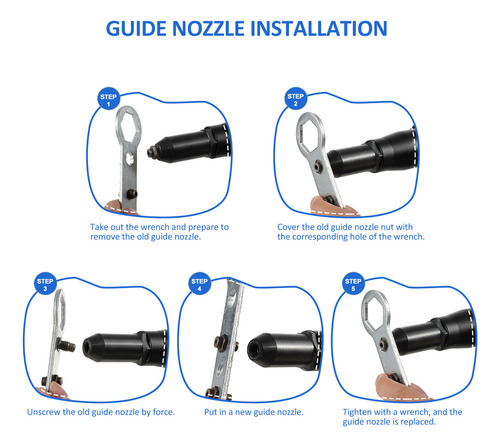 GUIDE NOZZLE INSTALLATION

STEP 1

Take out the wrench and prepare to remove the old guide nozzle.

STEP 2

Cover the old guide nozzle nut with the corresponding hole of the wrench.

STEP 3

Unscrew the old guide nozzle by force.

STEP 4

Put in a new guide nozzle.

STEP 5

Tighten with a wrench, and the guide nozzle is replaced.