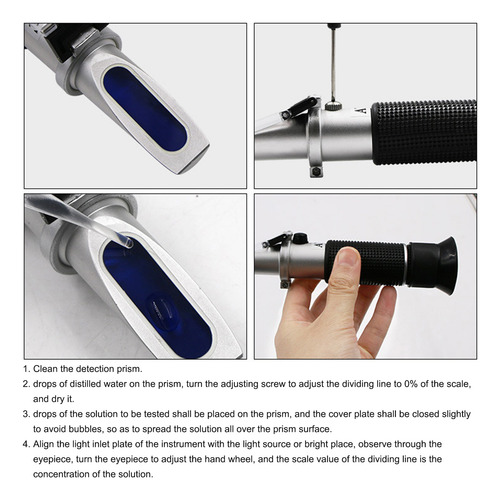 1. Clean the detection prism.

2. drops of distilled water on the prism, turn the adjusting screw to adjust the dividing line to 0% of the scale, and dry it.

3. drops of the solution to be tested shall be placed on the prism, and the cover plate shall be closed slightly to avoid bubbles, so as to spread the solution all over the prism surface.

4. Align the light inlet plate of the instrument with the light source or bright place, observe through the eyepiece, turn the eyepiece to adjust the hand wheel, and the scale value of the dividing line is the concentration of the solution.