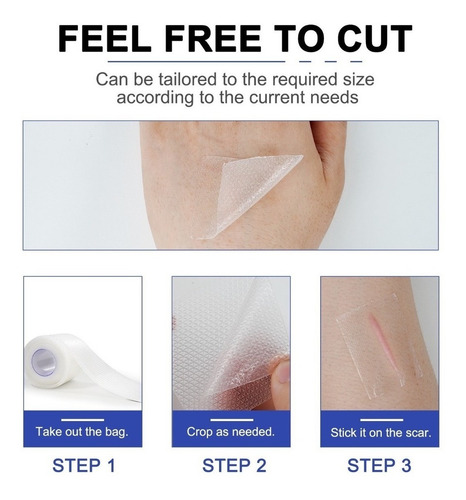 FEEL FREE TO CUT

Can be tailored to the required size according to the current needs

Take out the bag.

STEP 1

Crop as needed.

STEP 2

Stick it on the scar.

STEP 3