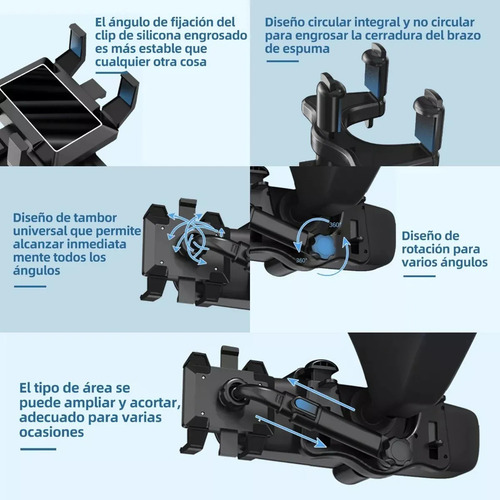 El ángulo de fijación del clip de silicona engrosado es más estable que cualquier otra cosa

Diseño circular integral y no circular para engrosar la cerradura del brazo de espuma

Diseño de tambor universal que permite alcanzar inmediata mente todos los ángulos

360°

360°

Diseño de rotación para varios ángulos

El tipo de área se puede ampliar y acortar, adecuado para varias ocasiones