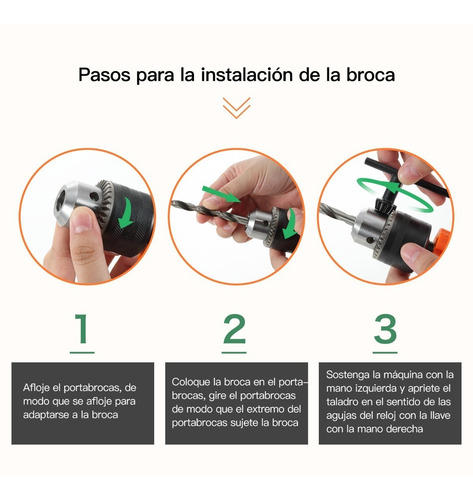 Pasos para la instalación de la broca

1

Afloje el portabrocas, de modo que se afloje para adaptarse a la broca

2

Coloque la broca en el portabrocas, gire el portabrocas de modo que el extremo del portabrocas sujete la broca

3

Sostenga la máquina con la mano izquierda y apriete el taladro en el sentido de las agujas del reloj con la llave con la mano derecha