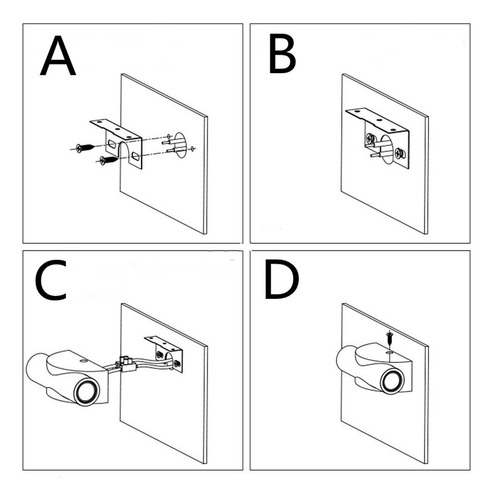 A

B

C

D