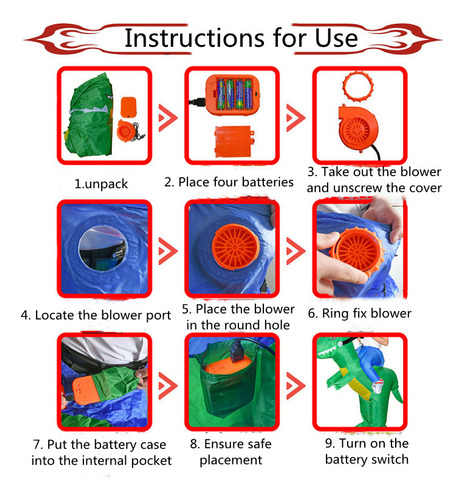 Instructions for Use

1.unpack

2. Place four batteries

3. Take out the blower and unscrew the cover

4. Locate the blower port

5. Place the blower in the round hole

6. Ring fix blower

7. Put the battery case into the internal pocket

8. Ensure safe placement

9. Turn on the battery switch