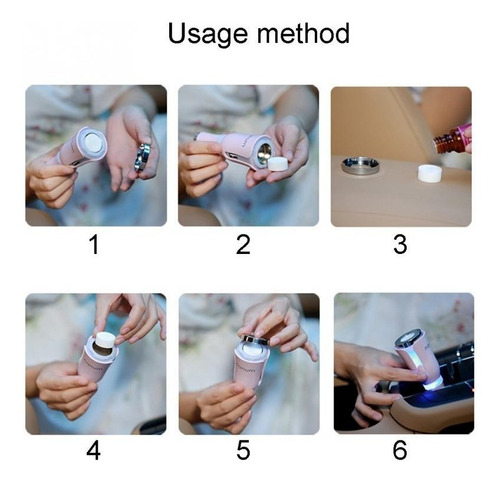 Usage method

1

2

3

4

5

6