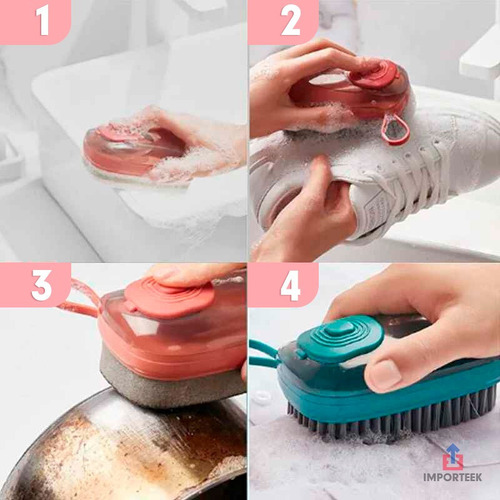 1

2

3

4

IMPORTEEK