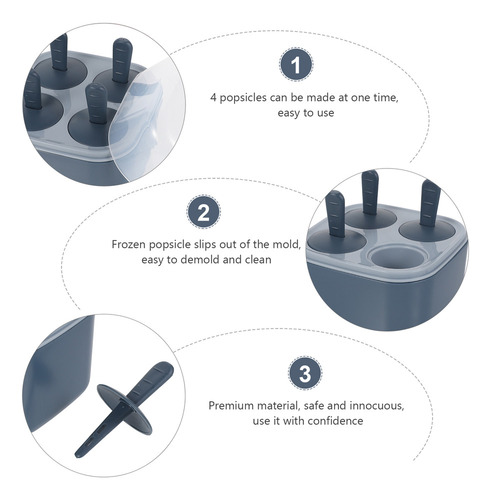 1

4 popsicles can be made at one time, easy to use

2

Frozen popsicle slips out of the mold, easy to demold and clean

3

Premium material, safe and innocuous, use it with confidence