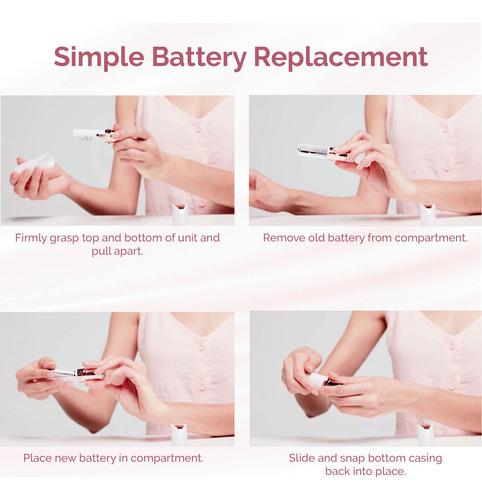 Simple Battery Replacement

Firmly grasp top and bottom of unit and pull apart.

Remove old battery from compartment.

Place new battery in compartment.

Slide and snap bottom casing back into place.