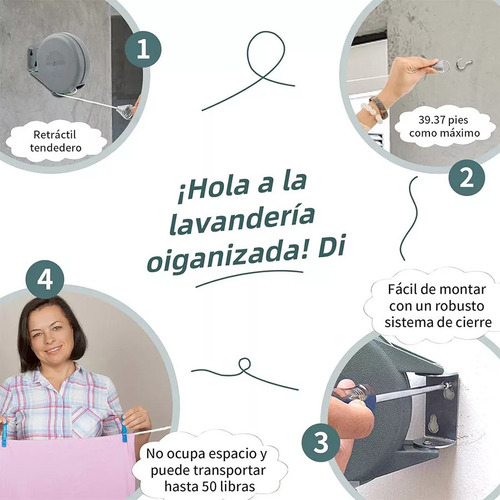 1

Retráctil tendedero

39.37 pies como máximo

2

¡Hola a la lavandería oiganizada! Di

4

Fácil de montar con un robusto sistema de cierre

3

No ocupa espacio y puede transportar hasta 50 libras