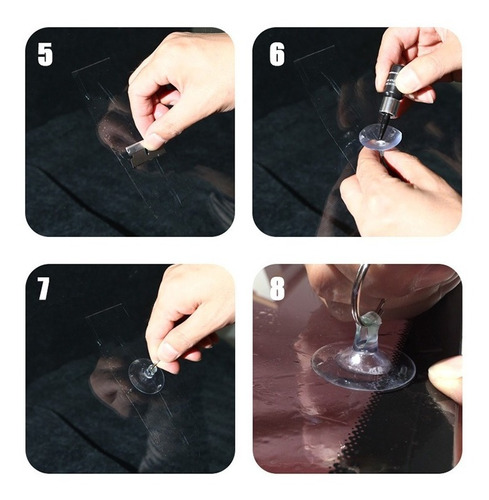 5

6

7

8