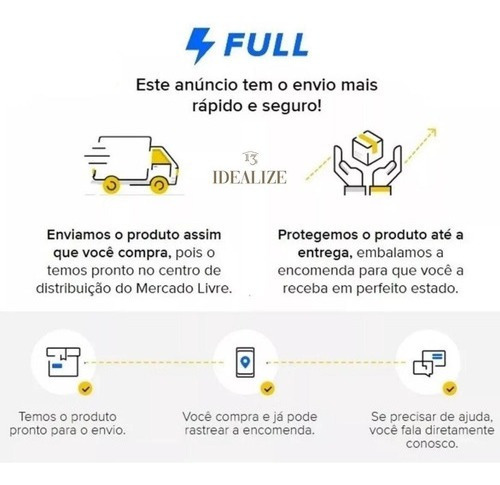 FULL

Este anúncio tem o envio mais rápido e seguro!

13
IDEALIZE

Enviamos o produto assim que você compra, pois o temos pronto no centro de distribuição do Mercado Livre.

Protegemos o produto até a entrega, embalamos a encomenda para que você a receba em perfeito estado.

Temos o produto pronto para o envio.

Você compra e já pode rastrear a encomenda.

Se precisar de ajuda, você fala diretamente conosco.