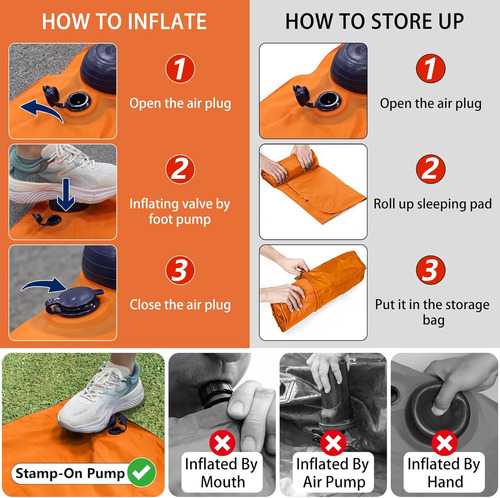 HOW TO INFLATE

1
Open the air plug

2
Inflating valve by foot pump

3
Close the air plug

HOW TO STORE UP

1
Open the air plug

2
Roll up sleeping pad

3
Put it in the storage bag

Stamp-On Pump

Inflated By Mouth

Inflated By Air Pump

Inflated By Hand