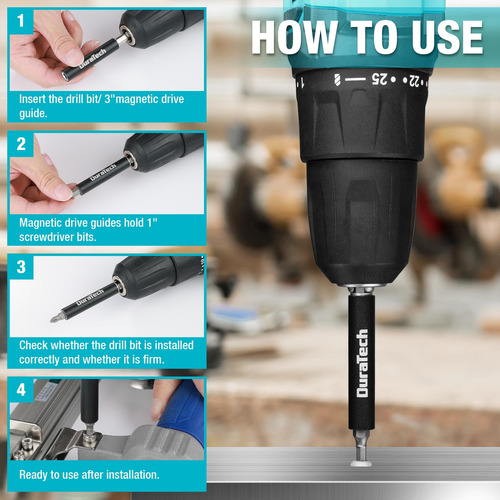 HOW TO USE

1
DuraTech
Insert the drill bit/ 3"magnetic drive guide.

2
DuraTech
Magnetic drive guides hold 1" screwdriver bits.

3
DuraTech
Check whether the drill bit is installed correctly and whether it is firm.

4
Ready to use after installation.

1 — 25 • 22

DuraTech