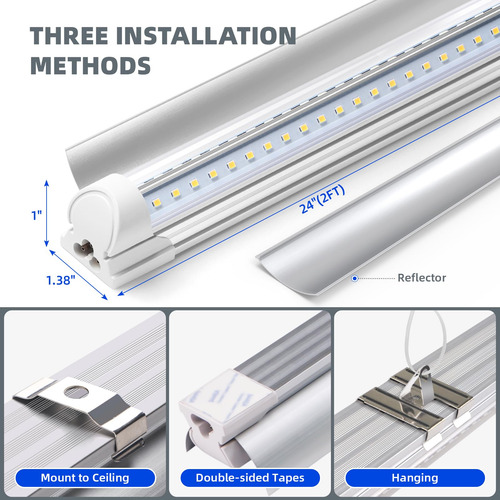 THREE INSTALLATION METHODS

1"

1.38"

24"(2FT)

Reflector

Mount to Ceiling

Double-sided Tapes

Hanging