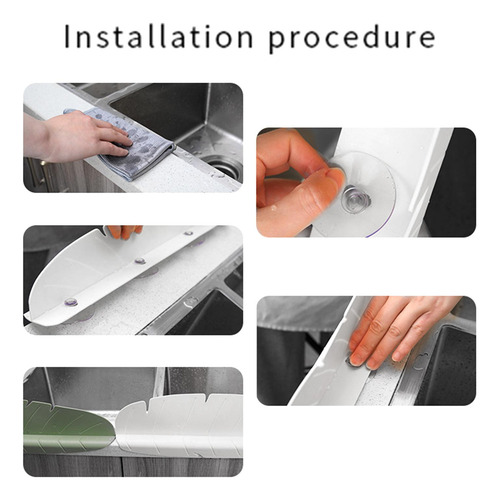 Installation procedure