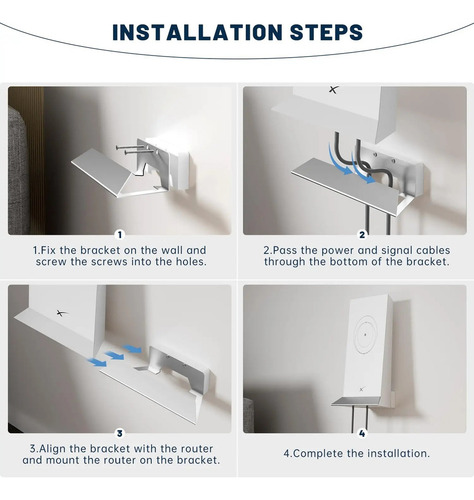 INSTALLATION STEPS

1

1.Fix the bracket on the wall and screw the screws into the holes.

2

2.Pass the power and signal cables through the bottom of the bracket.

3

3.Align the bracket with the router and mount the router on the bracket.

4

4.Complete the installation.