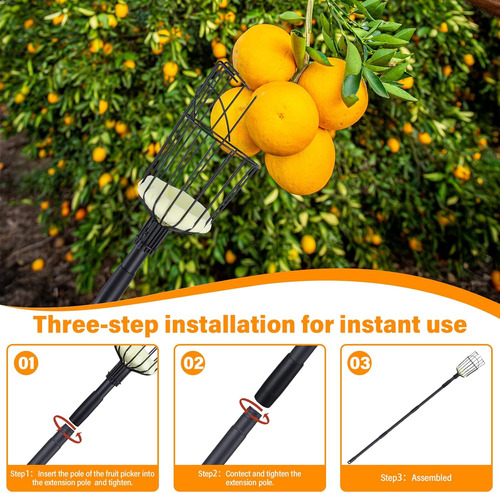 Three-step installation for instant use

01

Step1: Insert the pole of the fruit picker into the extension pole and tighten.

02

Step2: Contect and tighten the extension pole.

03

Step3: Assembled