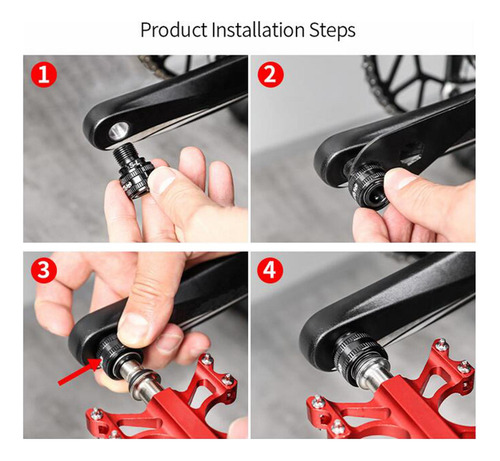 Product Installation Steps

1

2

3

4