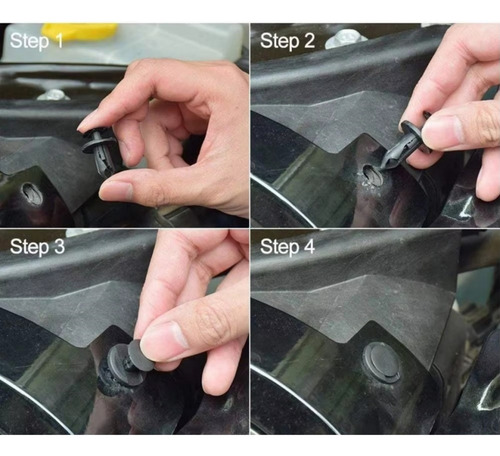 Step 1

Step 2

Step 3

Step 4