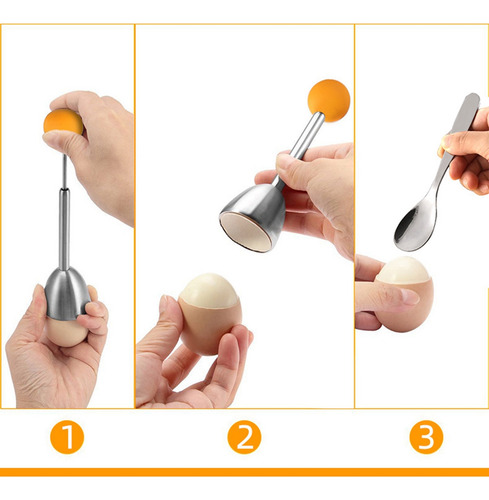 1

2

3