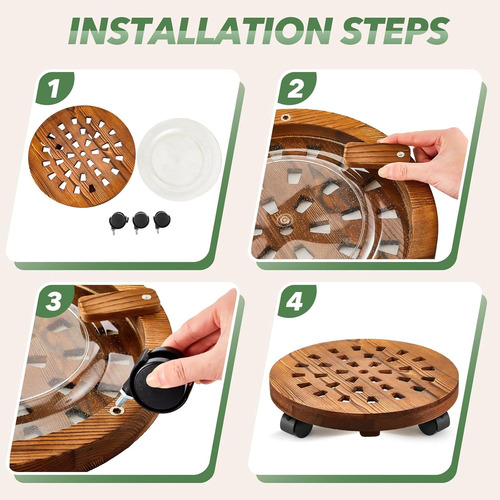 INSTALLATION STEPS

1

2

3

4