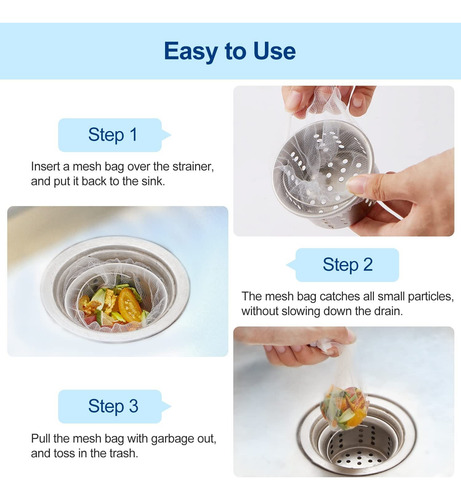 Easy to Use

Step 1

Insert a mesh bag over the strainer, and put it back to the sink.

Step 2

The mesh bag catches all small particles, without slowing down the drain.

Step 3

Pull the mesh bag with garbage out, and toss in the trash.