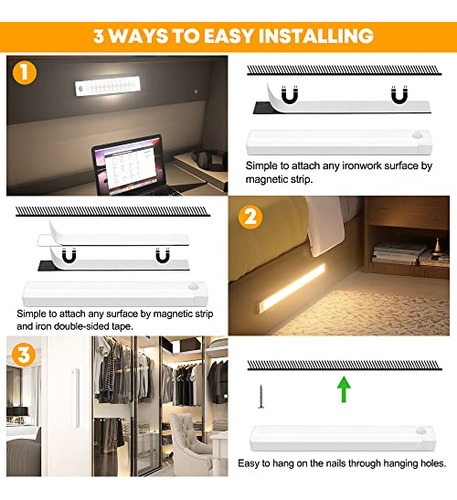 3 WAYS TO EASY INSTALLING

1

Simple to attach any ironwork surface by magnetic strip.

Simple to attach any surface by magnetic strip and iron double-sided tape.

2

3

Easy to hang on the nails through hanging holes.