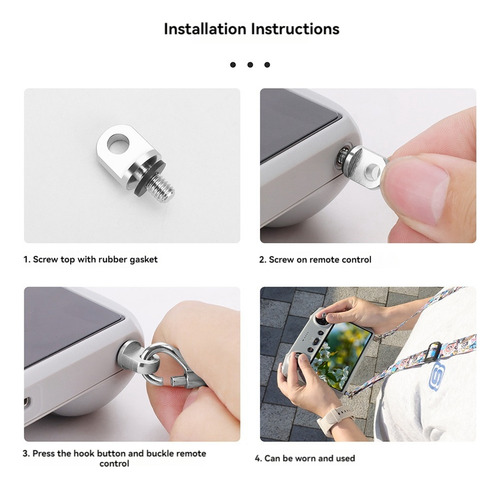 Installation Instructions

1. Screw top with rubber gasket

2. Screw on remote control

3. Press the hook button and buckle remote control

4. Can be worn and used