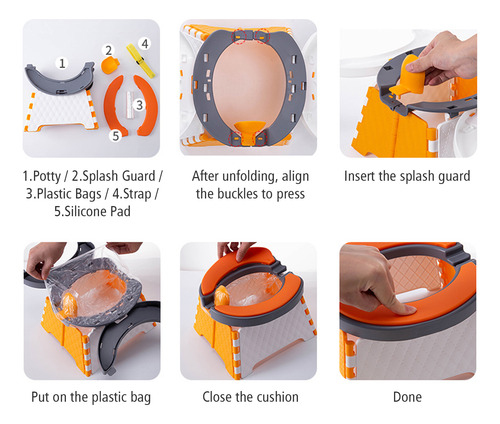 1
2
4
3
5

1.Potty / 2.Splash Guard / 3.Plastic Bags / 4.Strap / 5.Silicone Pad

After unfolding, align the buckles to press

Insert the splash guard

Put on the plastic bag

Close the cushion

Done