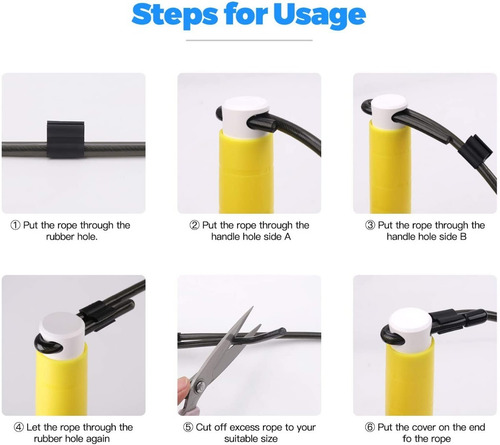 Steps for Usage

① Put the rope through the rubber hole.

② Put the rope through the handle hole side A

③ Put the rope through the handle hole side B

④ Let the rope through the rubber hole again

⑤ Cut off excess rope to your suitable size

⑥ Put the cover on the end fo the rope