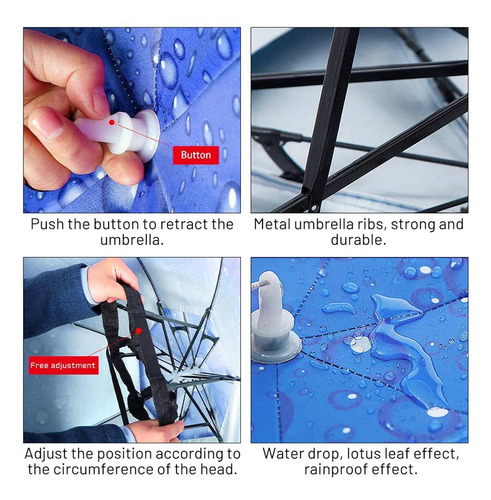 Button

Push the button to retract the umbrella.

Metal umbrella ribs, strong and durable.

Free adjustment

Adjust the position according to the circumference of the head.

Water drop, lotus leaf effect, rainproof effect.