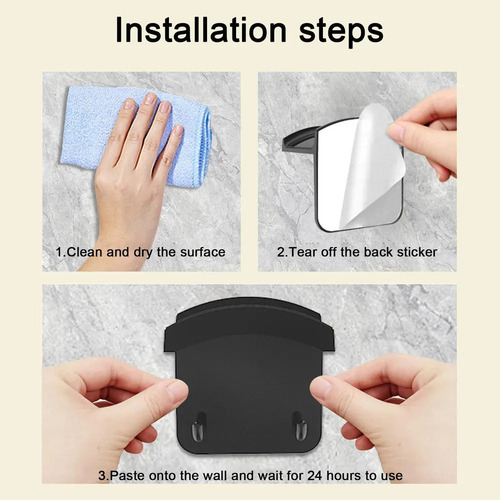 Installation steps

1.Clean and dry the surface

2.Tear off the back sticker

3.Paste onto the wall and wait for 24 hours to use