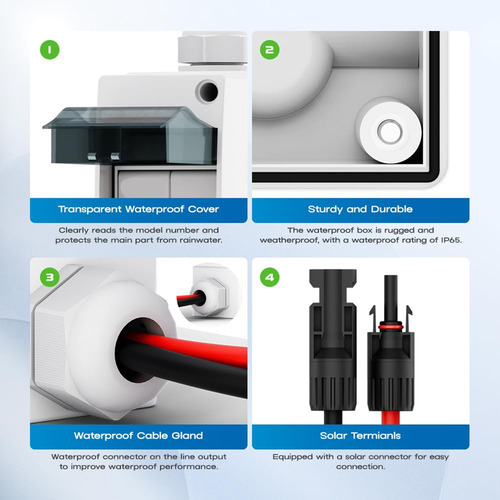 1

Transparent Waterproof Cover

Clearly reads the model number and protects the main part from rainwater.

2

Sturdy and Durable

The waterproof box is rugged and weatherproof, with a waterproof rating of IP65.

3

Waterproof Cable Gland

Waterproof connector on the line output to improve waterproof performance.

4

Solar Termianls

Equipped with a solar connector for easy connection.