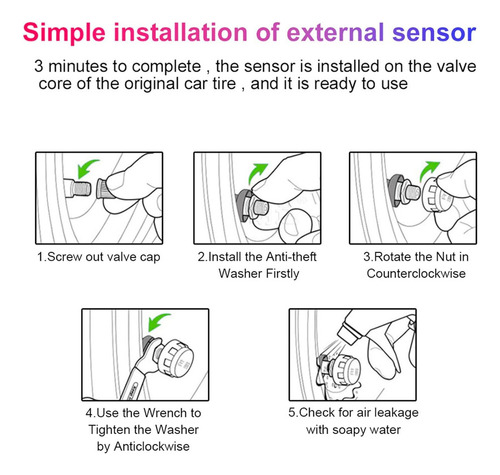 Simple installation of external sensor

3 minutes to complete , the sensor is installed on the valve core of the original car tire , and it is ready to use

1.Screw out valve cap

2.Install the Anti-theft Washer Firstly

3.Rotate the Nut in Counterclockwise

4.Use the Wrench to Tighten the Washer by Anticlockwise

5.Check for air leakage with soapy water