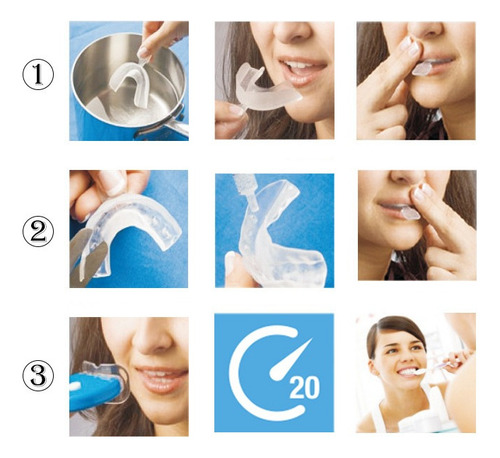 ①

②

③

20