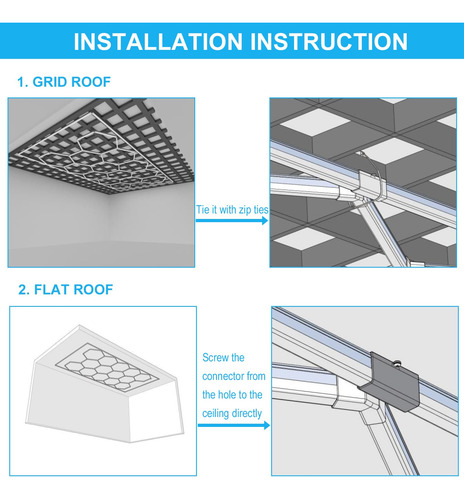 INSTALLATION INSTRUCTION

1. GRID ROOF

Tie it with zip ties

2. FLAT ROOF

Screw the connector from the hole to the ceiling directly