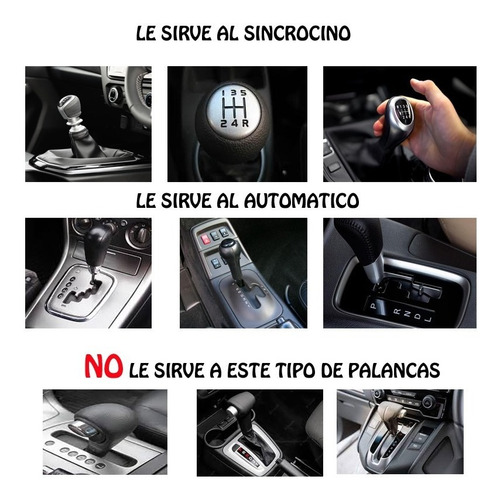 LE SIRVE AL SINCROCINO

1 3 5
2 4 R

LE SIRVE AL AUTOMATICO

P R N D L

NO LE SIRVE A ESTE TIPO DE PALANCAS