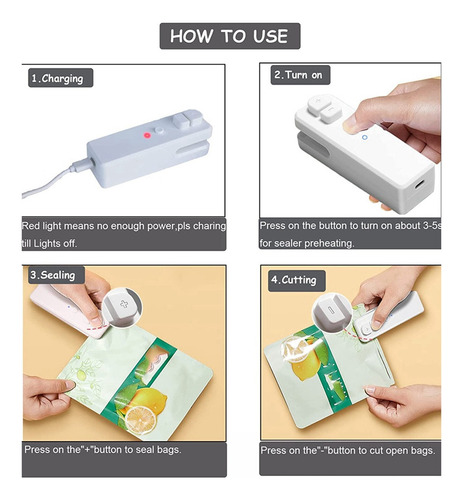 HOW TO USE

1.Charging

Red light means no enough power,pls charing till Lights off.

2.Turn on

Press on the button to turn on about 3-5s for sealer preheating.

3.Sealing

Press on the"+"button to seal bags.

4.Cutting

Press on the"-"button to cut open bags.