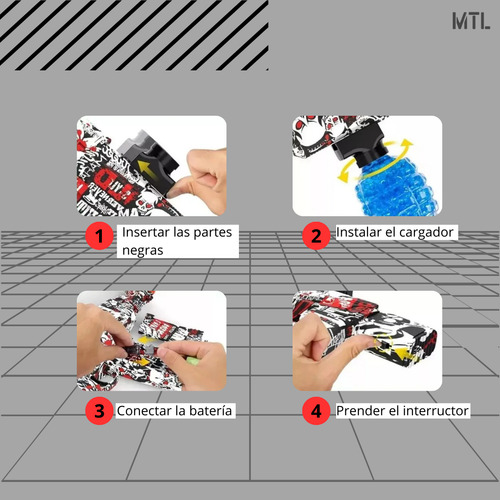 MTL

1 Insertar las partes negras

2 Instalar el cargador

3 Conectar la batería

4 Prender el interructor