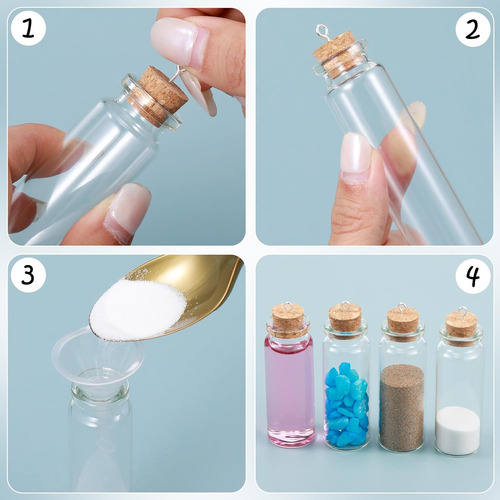 1

2

3

4