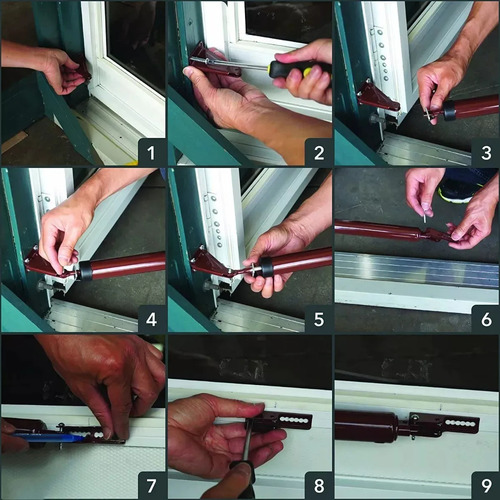 1
2
3
4
5
6
7
8
9