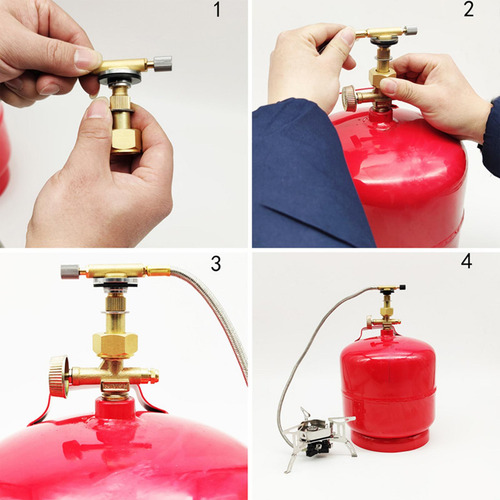 1

2

3

4