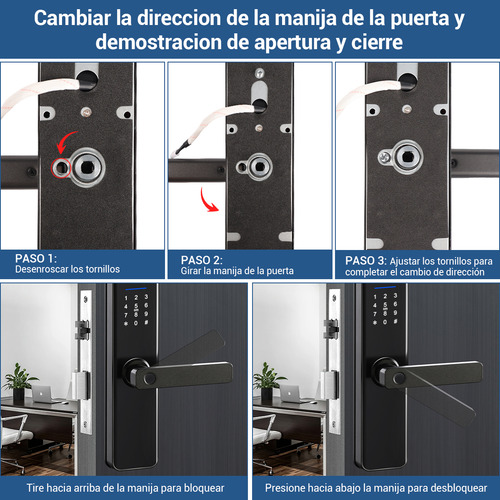 Cambiar la direccion de la manija de la puerta y demostracion de apertura y cierre

PASO 1:
Desenroscar los tornillos

PASO 2:
Girar la manija de la puerta

PASO 3: Ajustar los tornillos para completar el cambio de dirección

1 2 3
4 5 6
7 8 9
* 0 #

Tire hacia arriba de la manija para bloquear

1 2 3
4 5 6
7 8 9
* 0 #

Presione hacia abajo la manija para desbloquear