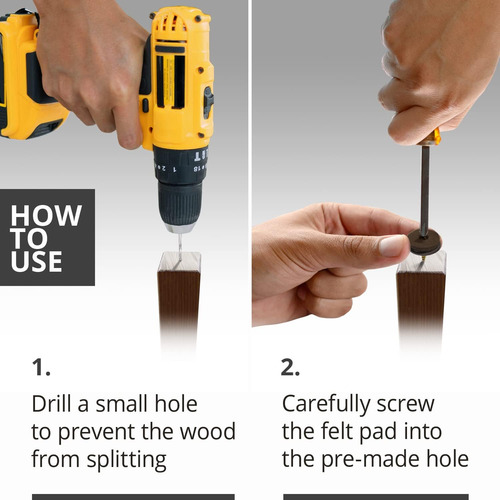 HOW TO USE

1.

Drill a small hole to prevent the wood from splitting

2.

Carefully screw the felt pad into the pre-made hole