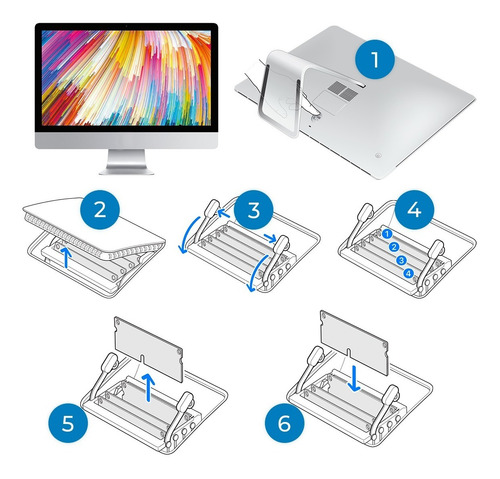 1
2
3
4
1
2
3
4
5
6