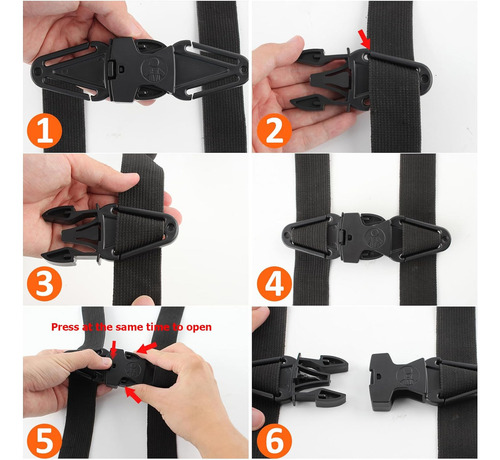 1

2

3

4

Press at the same time to open

5

6