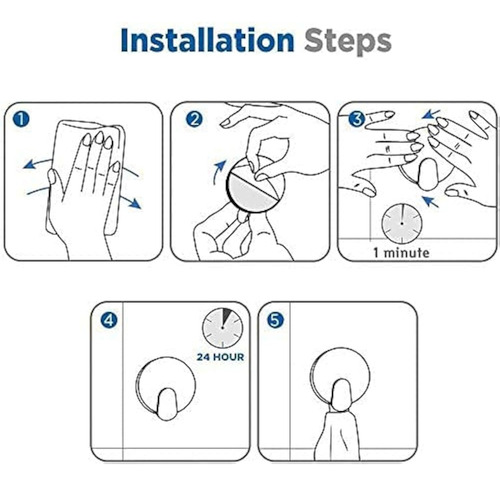 Installation Steps

1

2

3

1 minute

4

24 HOUR

5