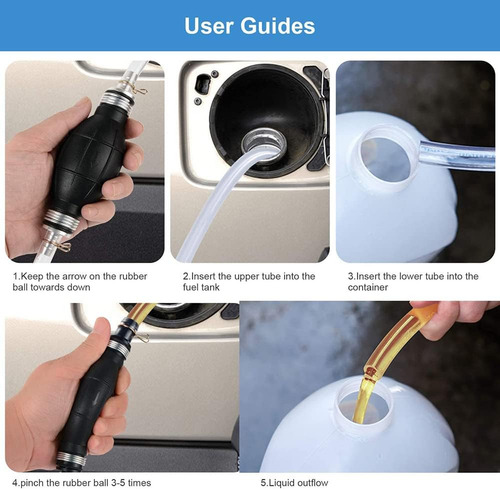 User Guides

1.Keep the arrow on the rubber ball towards down

2.Insert the upper tube into the fuel tank

3.Insert the lower tube into the container

4.pinch the rubber ball 3-5 times

5.Liquid outflow