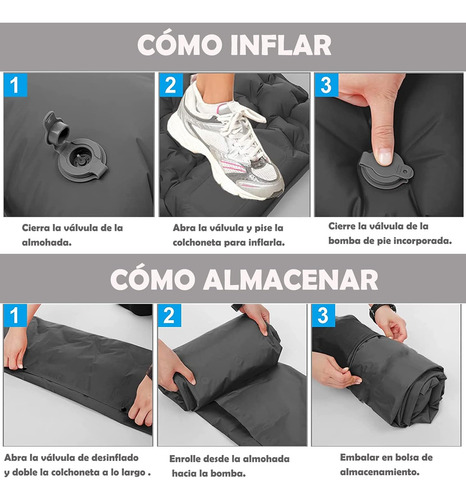 CÓMO INFLAR

1

Cierra la válvula de la almohada.

2

Abra la válvula y pise la colchoneta para inflarla.

3

Cierre la válvula de la bomba de pie incorporada.

CÓMO ALMACENAR

1

Abra la válvula de desinflado y doble la colchoneta a lo largo .

2

Enrolle desde la almohada hacia la bomba.

3

Embalar en bolsa de almacenamiento.